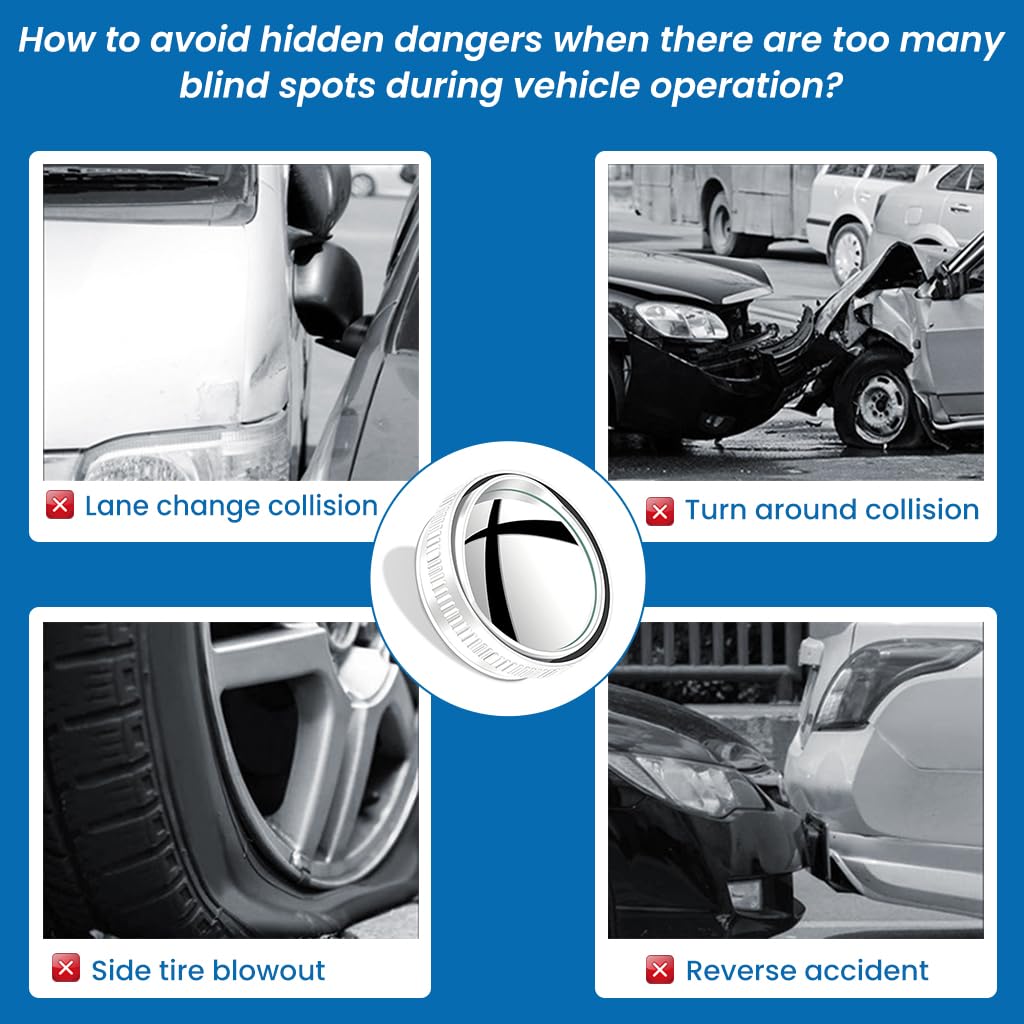 How to avoid hidden dangers when there are too many blind spots during vehicle operation?

Lane change collision

Turn around collision

Side tire blowout

Reverse accident